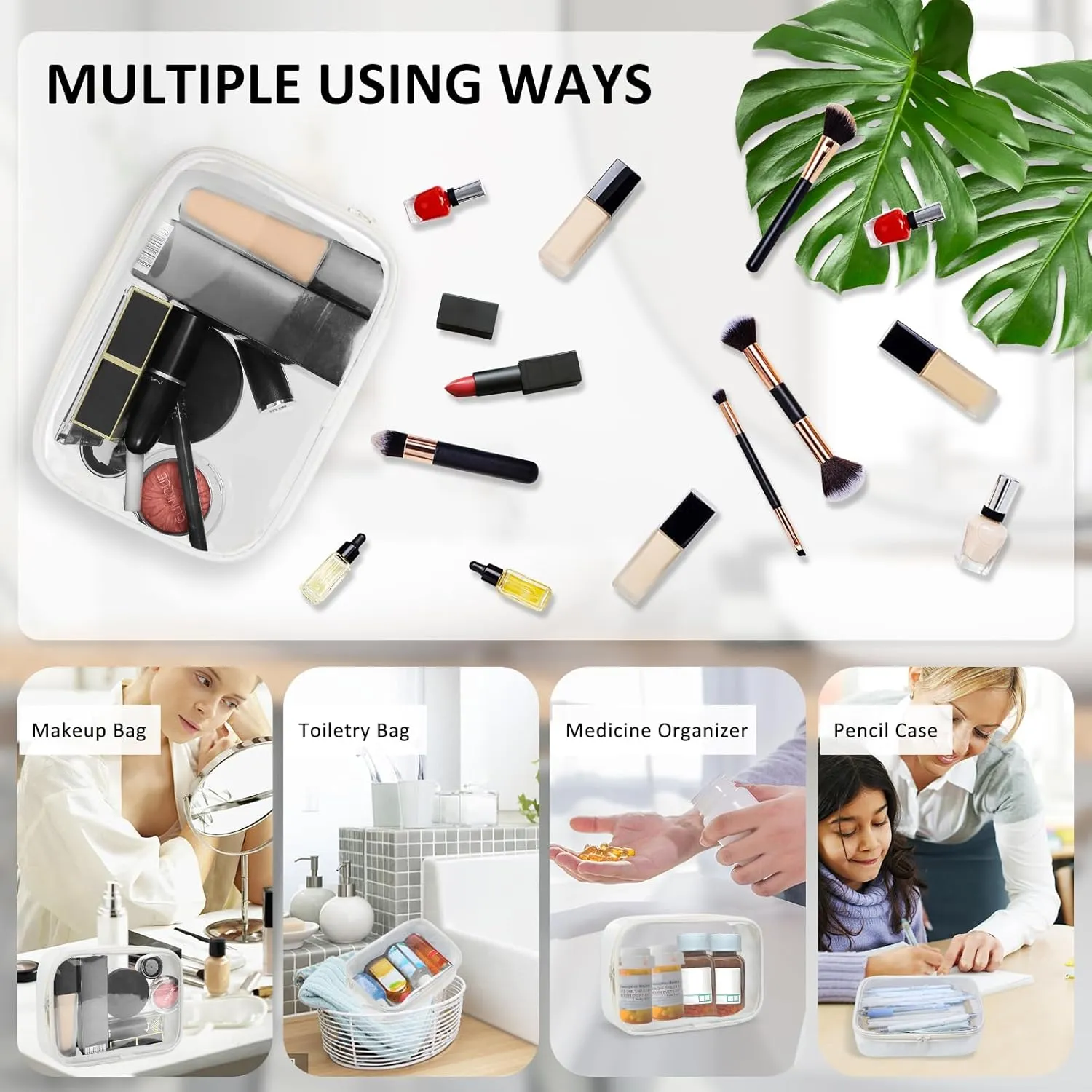 MULTIPLE USING WAYS

CLINIQUE

Makeup Bag

Toiletry Bag

Medicine Organizer

Pencil Case